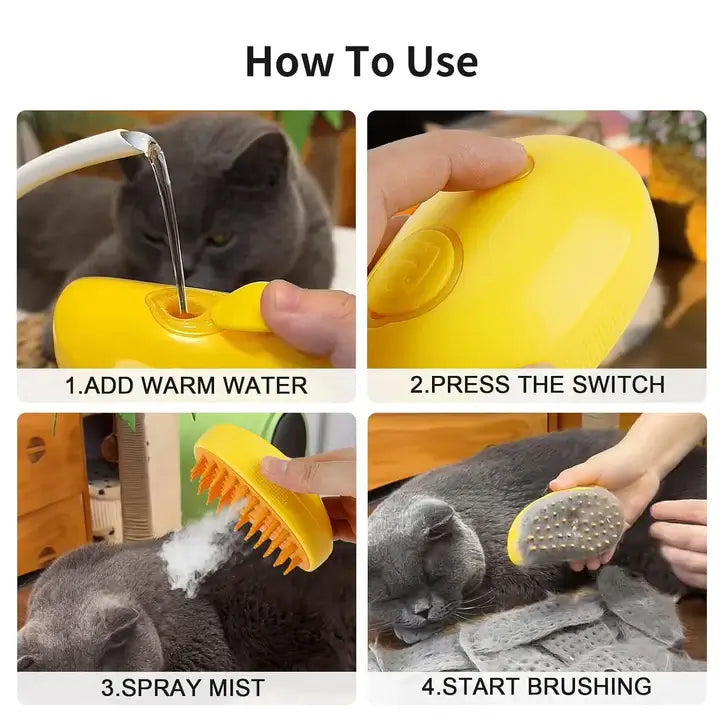 How To Use

1.ADD WARM WATER

2.PRESS THE SWITCH

3.SPRAY MIST

4.START BRUSHING